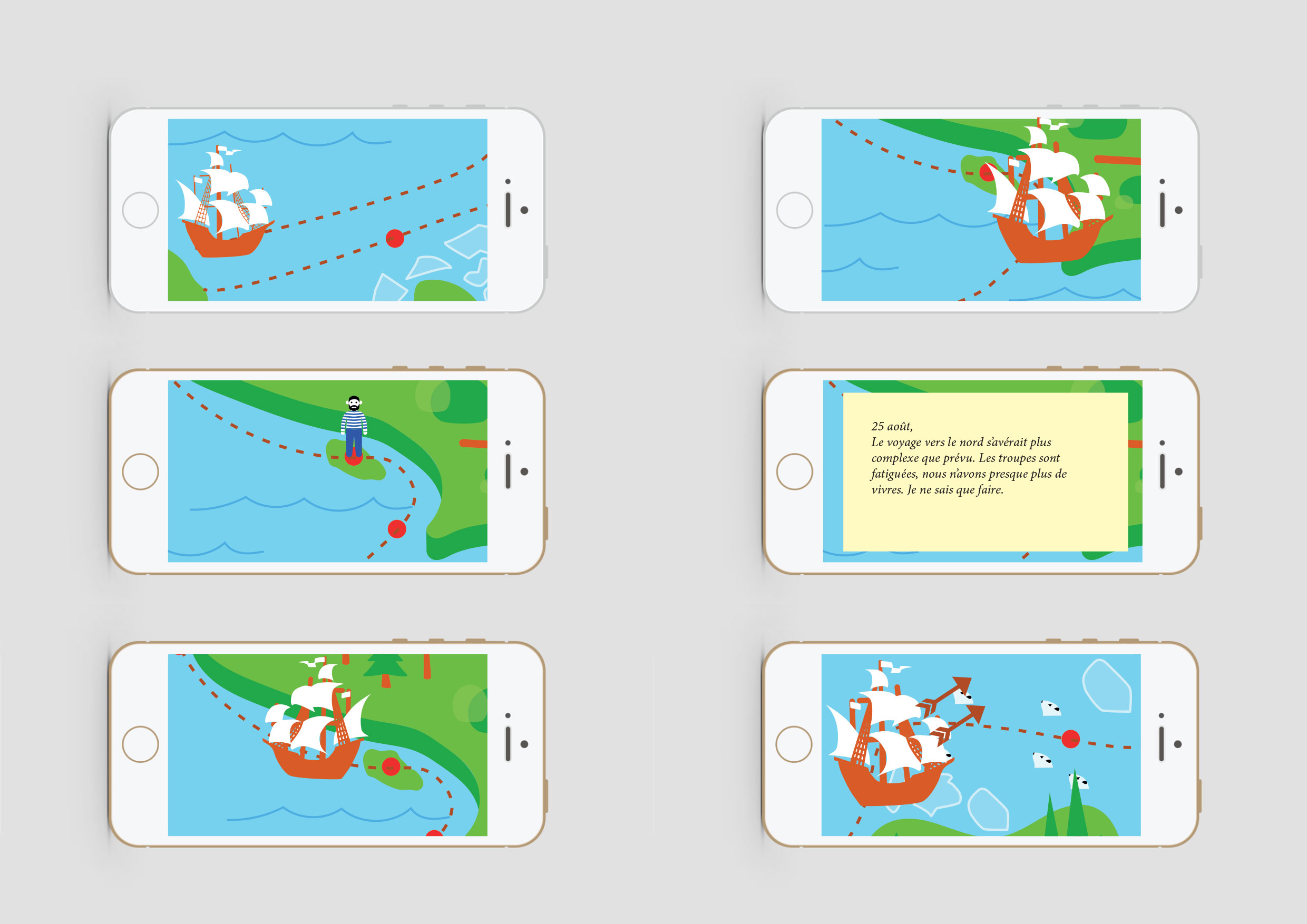 25 août,
Le voyage vers le nord s'avérait plus complexe que prévu. Les troupes sont fatiguées, nous n'avons presque plus de vivres. Je ne sais que faire.